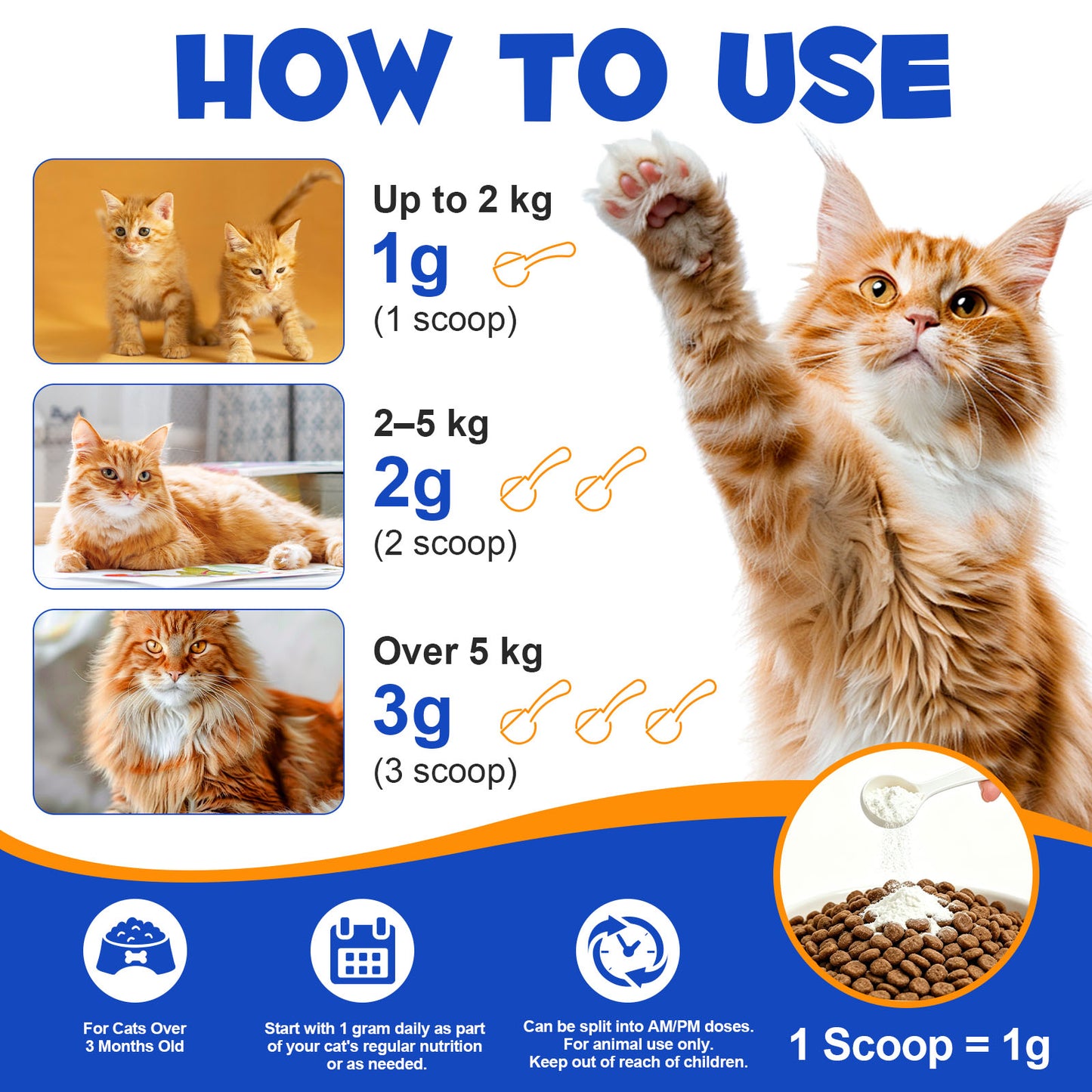 HOW TO USE

Up to 2 kg
1g
(1 scoop)

2–5 kg
2g
(2 scoop)

Over 5 kg
3g
(3 scoop)

For Cats Over 3 Months Old

Start with 1 gram daily as part of your cat's regular nutrition or as needed.

Can be split into AM/PM doses. For animal use only. Keep out of reach of children.

1 Scoop = 1g